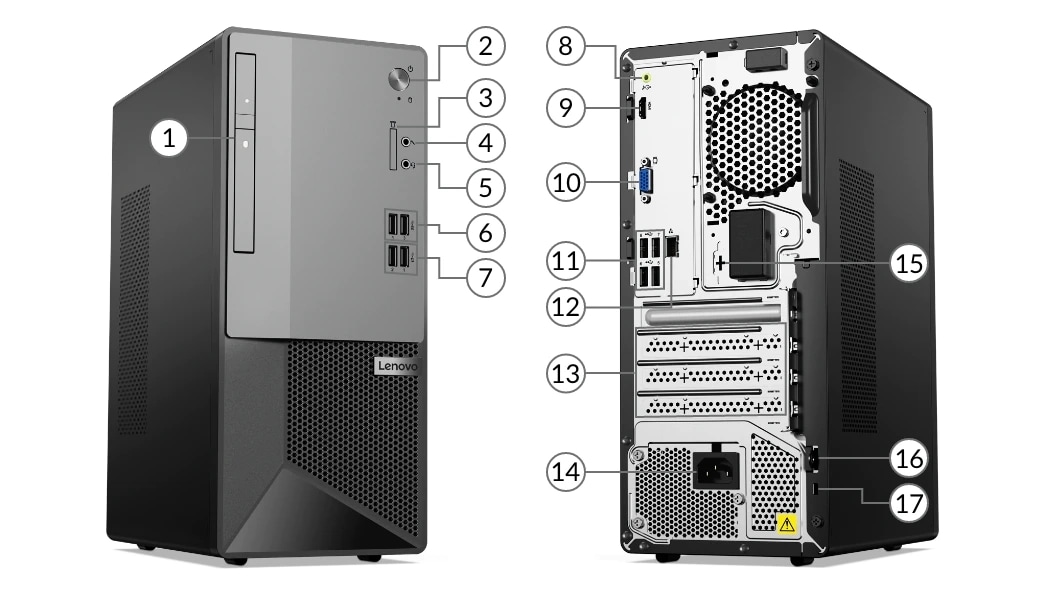 1
2
3
4
5
6
7
Lenovo
8
9
10
11
12
13
14
15
16
17