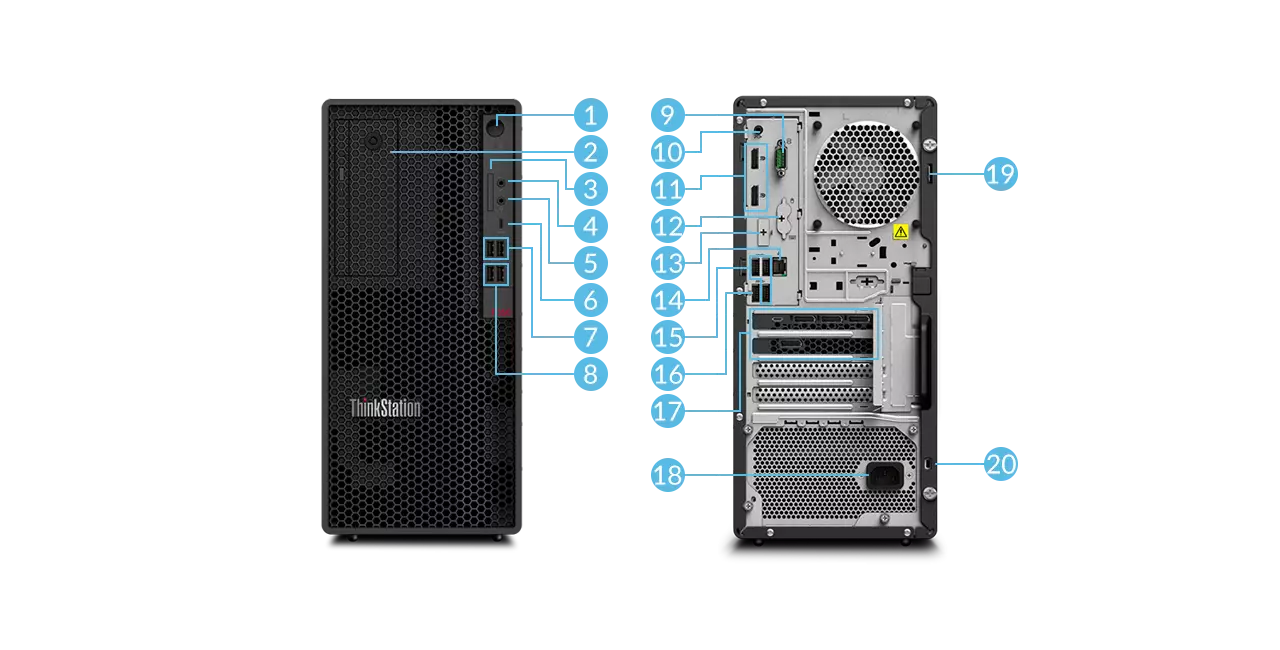 1
2
3
4
5
6
7
8
ThinkStation
9
10
11
12
13
14
15
16
17
18
19
20